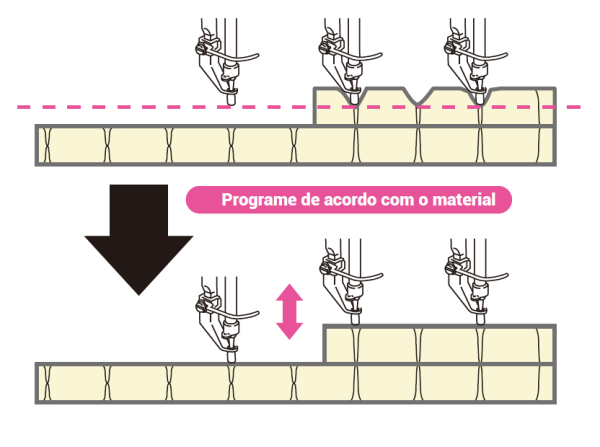 Programe de acordo com o material